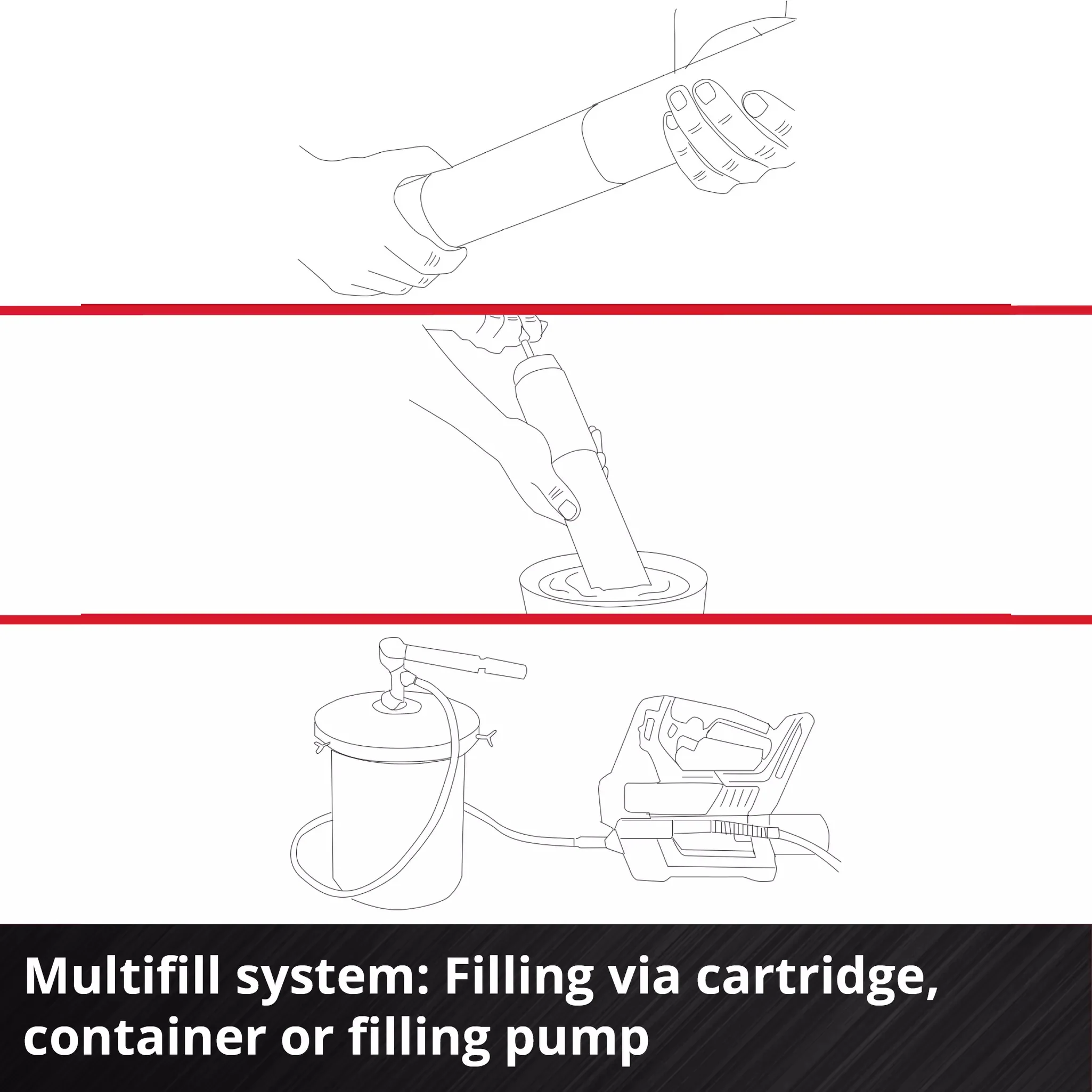 Multifill system: Filling via cartridge, container or filling pump